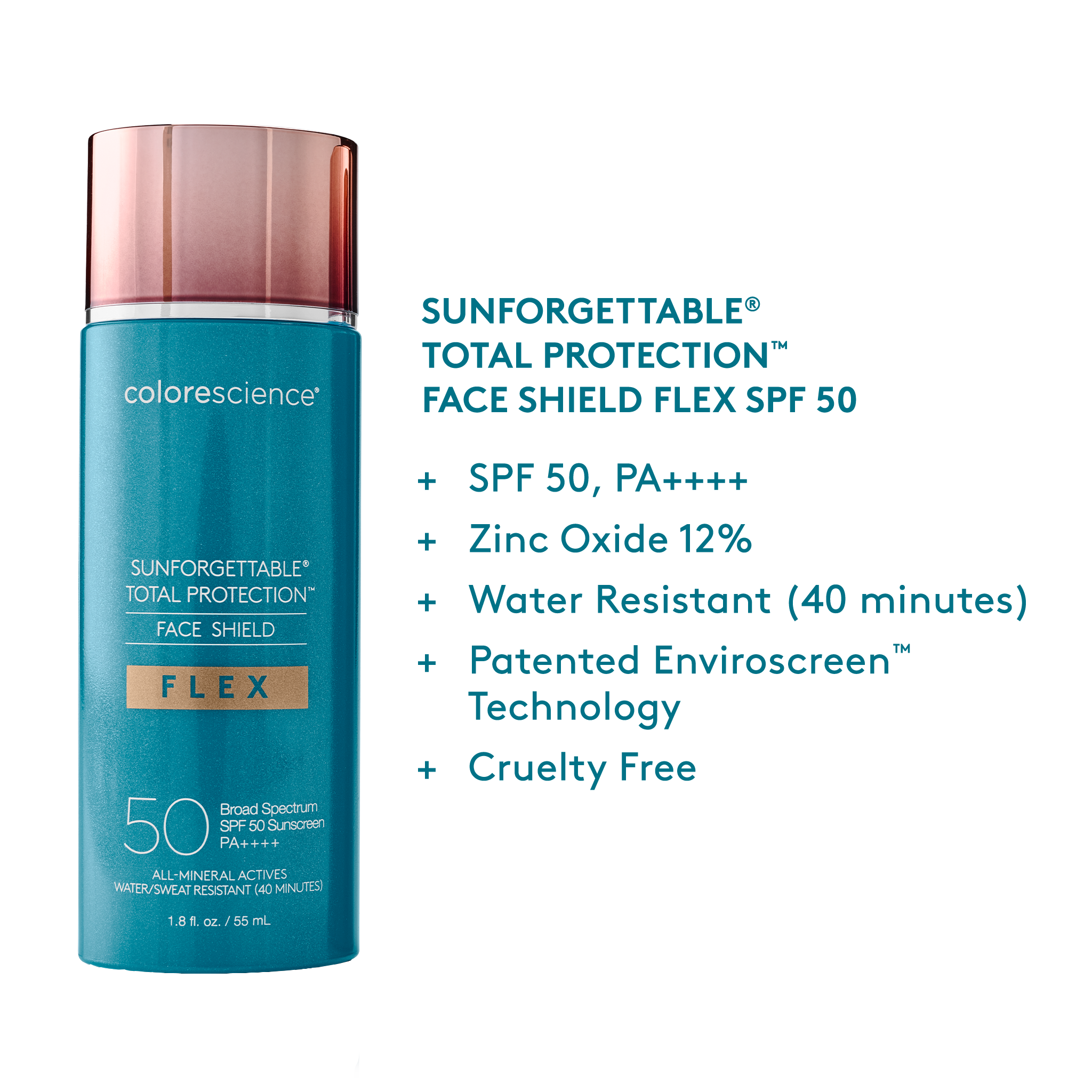 colorescience®

SUNFORGETTABLE®
TOTAL PROTECTION™
FACE SHIELD
FLEX

50 Broad Spectrum
SPF 50 Sunscreen
PA++++

ALL-MINERAL ACTIVES
WATER/SWEAT RESISTANT (40 MINUTES)

1.8 fl. oz. / 55 mL

SUNFORGETTABLE®
TOTAL PROTECTION™
FACE SHIELD FLEX SPF 50

+ SPF 50, PA++++
+ Zinc Oxide 12%
+ Water Resistant (40 minutes)
+ Patented Enviroscreen™ Technology
+ Cruelty Free